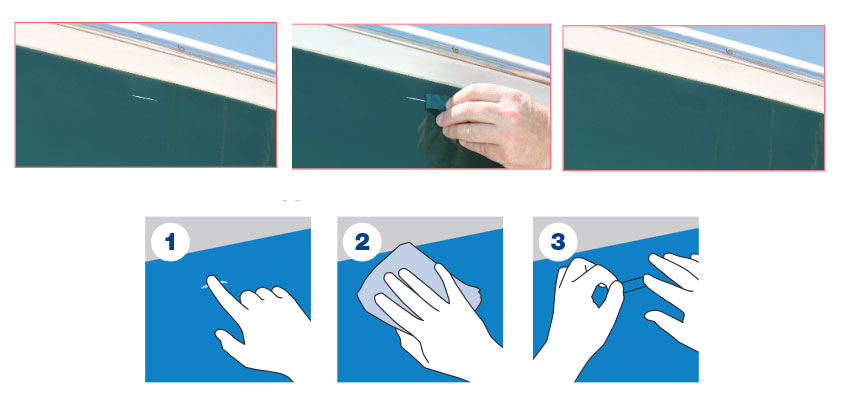 1

2

3